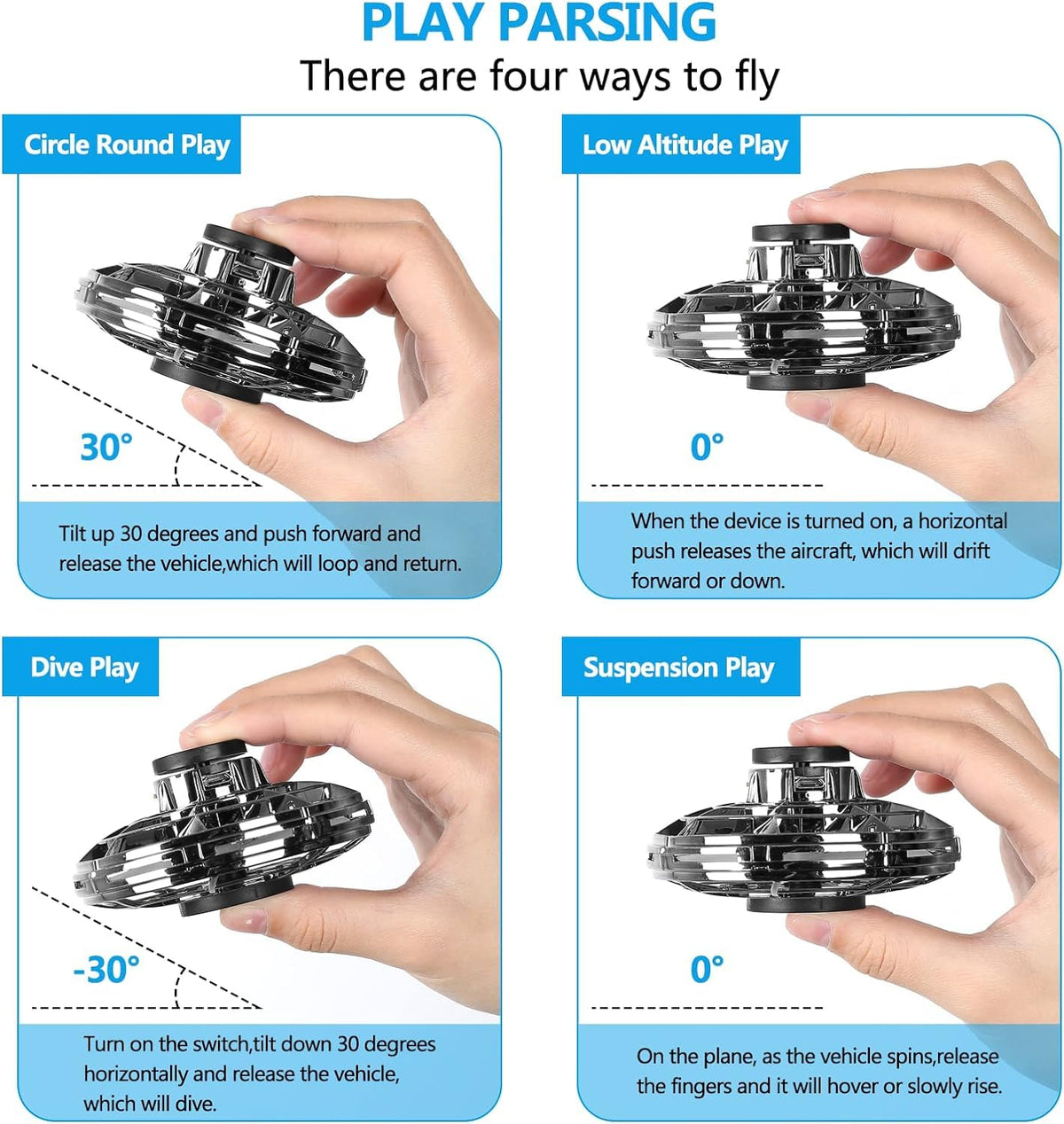 PLAY PARSING

There are four ways to fly

Circle Round Play

30°

Tilt up 30 degrees and push forward and release the vehicle,which will loop and return.

Low Altitude Play

0°

When the device is turned on, a horizontal push releases the aircraft, which will drift forward or down.

Dive Play

-30°

Turn on the switch,tilt down 30 degrees horizontally and release the vehicle, which will dive.

Suspension Play

0°

On the plane, as the vehicle spins,release the fingers and it will hover or slowly rise.